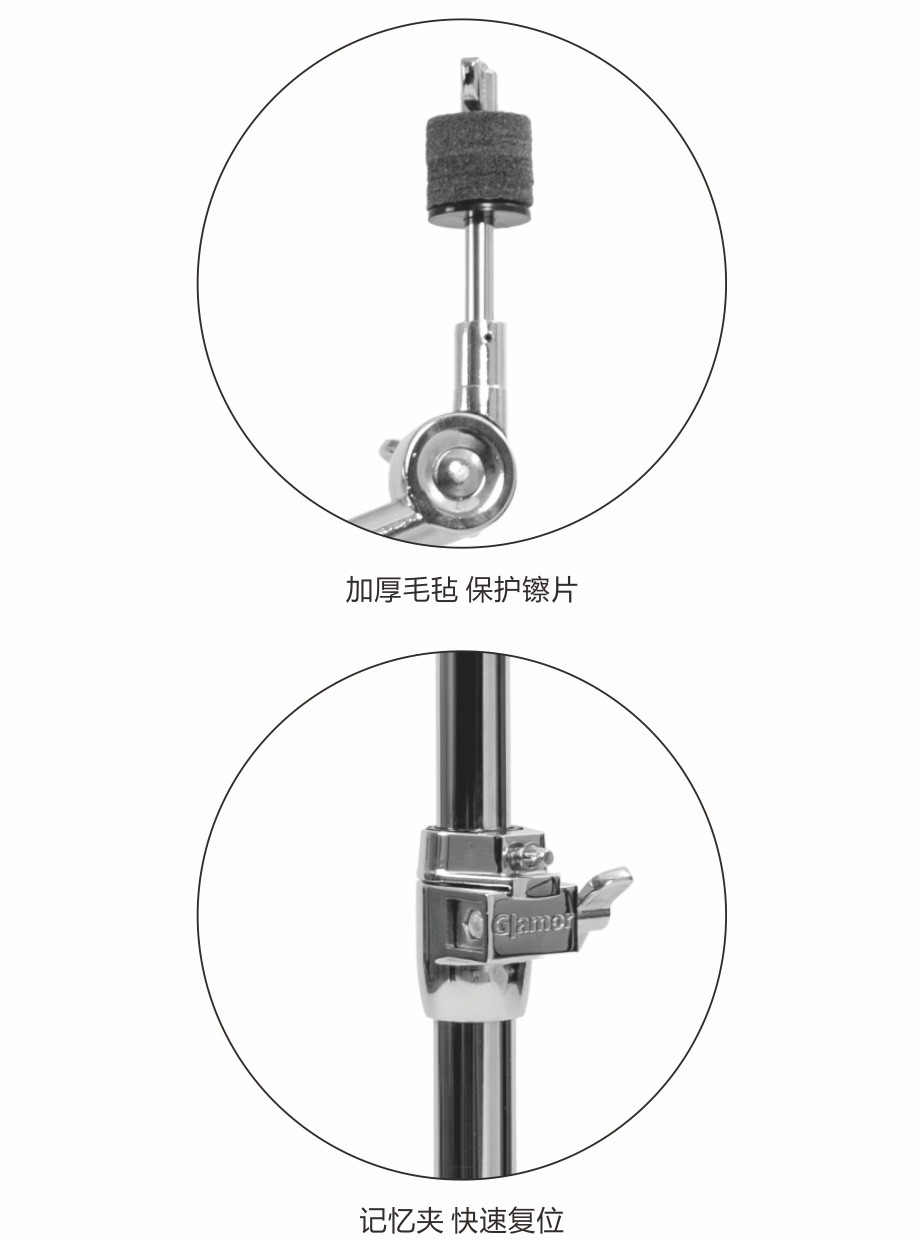 加厚毛毡 保护镲片

Glamor

记忆夹 快速复位